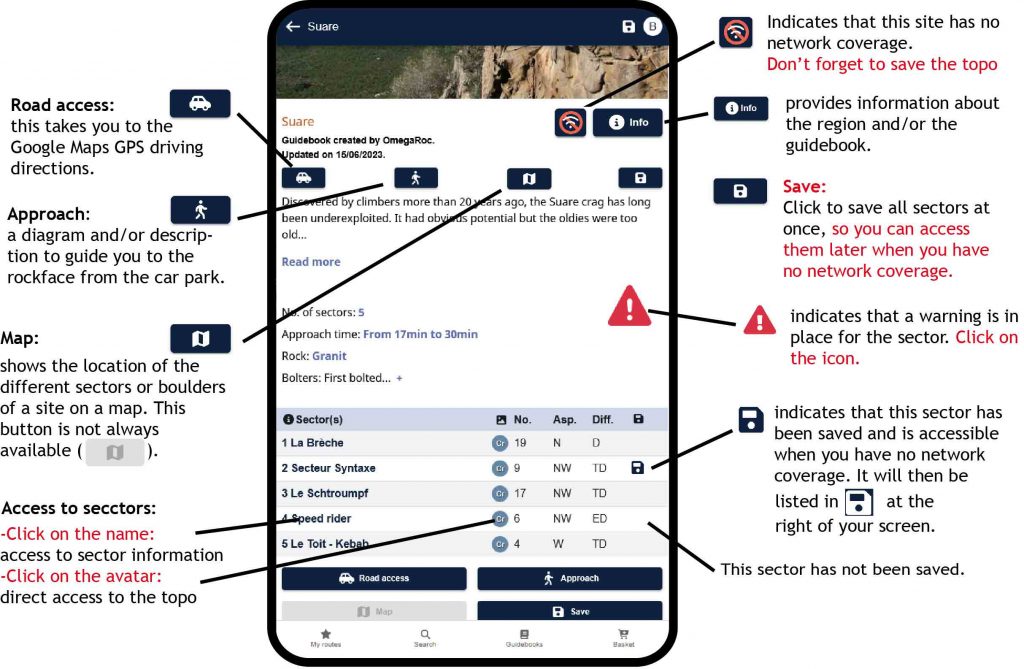 Road access:
this takes you to the Google Maps GPS driving directions.

Approach:
a diagram and/or description to guide you to the rockface from the car park.

Map:
shows the location of the different sectors or boulders of a site on a map. This button is not always available ( ).

Access to secctors:
-Click on the name:
access to sector information
-Click on the avatar:
direct access to the topo

Suare B

Suare
Guidebook created by OmegaRoc.
Updated on 15/06/2023.

Info

Discovered by climbers more than 20 years ago, the Suare crag has long been underexploited. It had obvious potential but the oldies were too old...

Read more

No. of sectors: 5
Approach time: From 17min to 30min
Rock: Granit
Bolters: First bolted... +

| Sector(s) | | No. | Asp. | Diff. | |
|---|---|---|---|---|---|
| 1 La Brèche | Cr | 19 | N | D | |
| 2 Secteur Syntaxe | Cr | 9 | NW | TD | |
| 3 Le Schtroumpf | Cr | 17 | NW | TD | |
| 4 Speed rider | Cr | 6 | NW | ED | |
| 5 Le Toit - Kebab | Cr | 4 | W | TD | |

Road access
Approach
Map
Save

My routes Search Guidebooks Basket

Indicates that this site has no network coverage.
Don't forget to save the topo

Info
provides information about the region and/or the guidebook.

Save:
Click to save all sectors at once, so you can access them later when you have no network coverage.

indicates that a warning is in place for the sector. Click on the icon.

indicates that this sector has been saved and is accessible when you have no network coverage. It will then be listed in at the right of your screen.

This sector has not been saved.